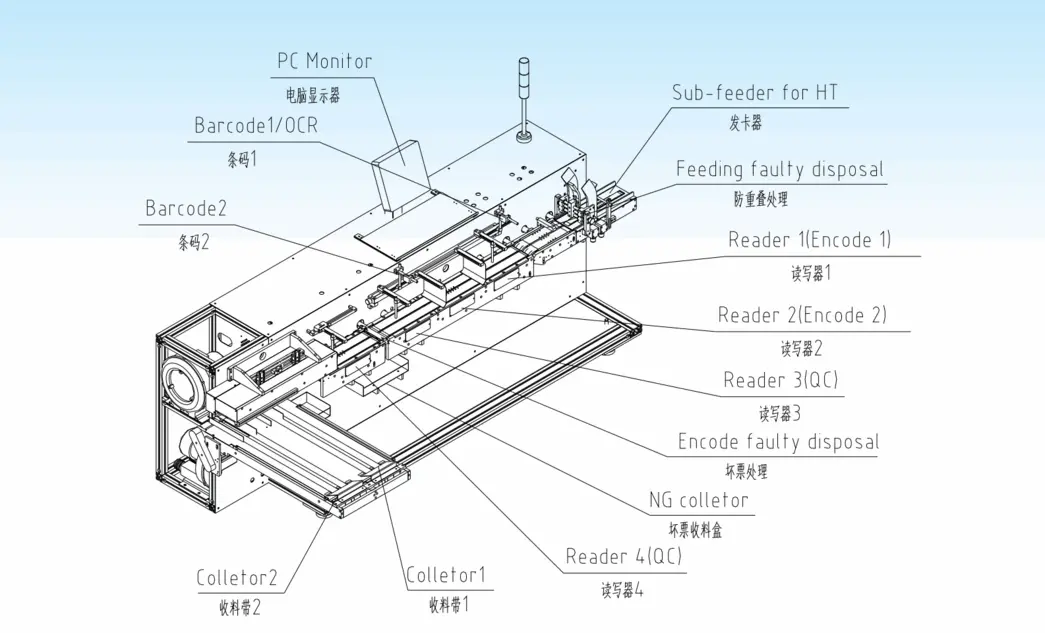 PC Monitor
电脑显示器

Barcode1/OCR
条码1

Barcode2
条码2

Sub-feeder for HT
发卡器

Feeding faulty disposal
防重叠处理

Reader 1(Encode 1)
读写器1

Reader 2(Encode 2)
读写器2

Reader 3(QC)
读写器3

Encode faulty disposal
坏票处理

NG colletor
坏票收料盒

Reader 4(QC)
读写器4

Colletor2
收料带2

Colletor1
收料带1